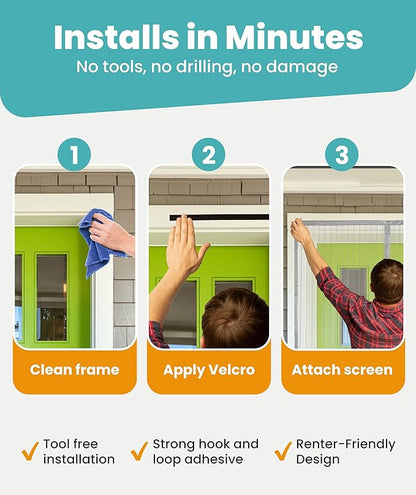 Installs in Minutes
No tools, no drilling, no damage

1
Clean frame

2
Apply Velcro

3
Attach screen

✓ Tool free installation
✓ Strong hook and loop adhesive
✓ Renter-Friendly Design