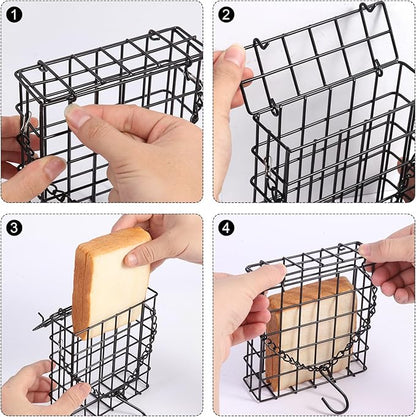 1

2

3

4