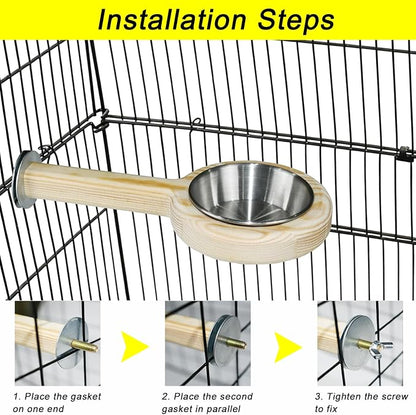 Installation Steps

1. Place the gasket on one end

2. Place the second gasket in parallel

3. Tighten the screw to fix