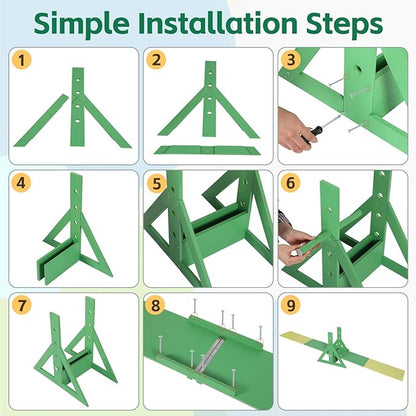 Simple Installation Steps

1

2

3

4

5

6

7

8

9