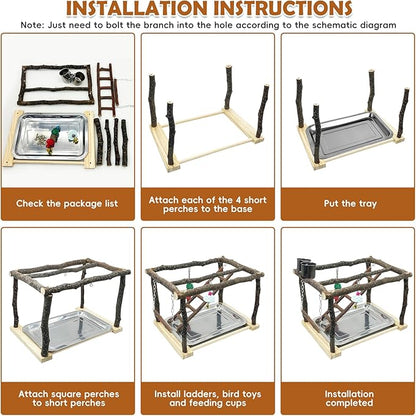 INSTALLATION INSTRUCTIONS

Note: Just need to bolt the branch into the hole according to the schematic diagram

Check the package list

Attach each of the 4 short perches to the base

Put the tray

Attach square perches to short perches

Install ladders, bird toys and feeding cups

Installation completed