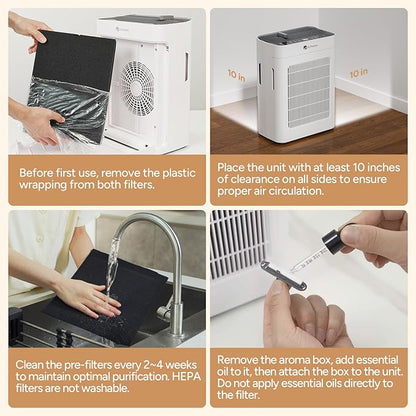 Before first use, remove the plastic wrapping from both filters.

10 in

10 in

Place the unit with at least 10 inches of clearance on all sides to ensure proper air circulation.

Clean the pre-filters every 2~4 weeks to maintain optimal purification. HEPA filters are not washable.

Remove the aroma box, add essential oil to it, then attach the box to the unit. Do not apply essential oils directly to the filter.